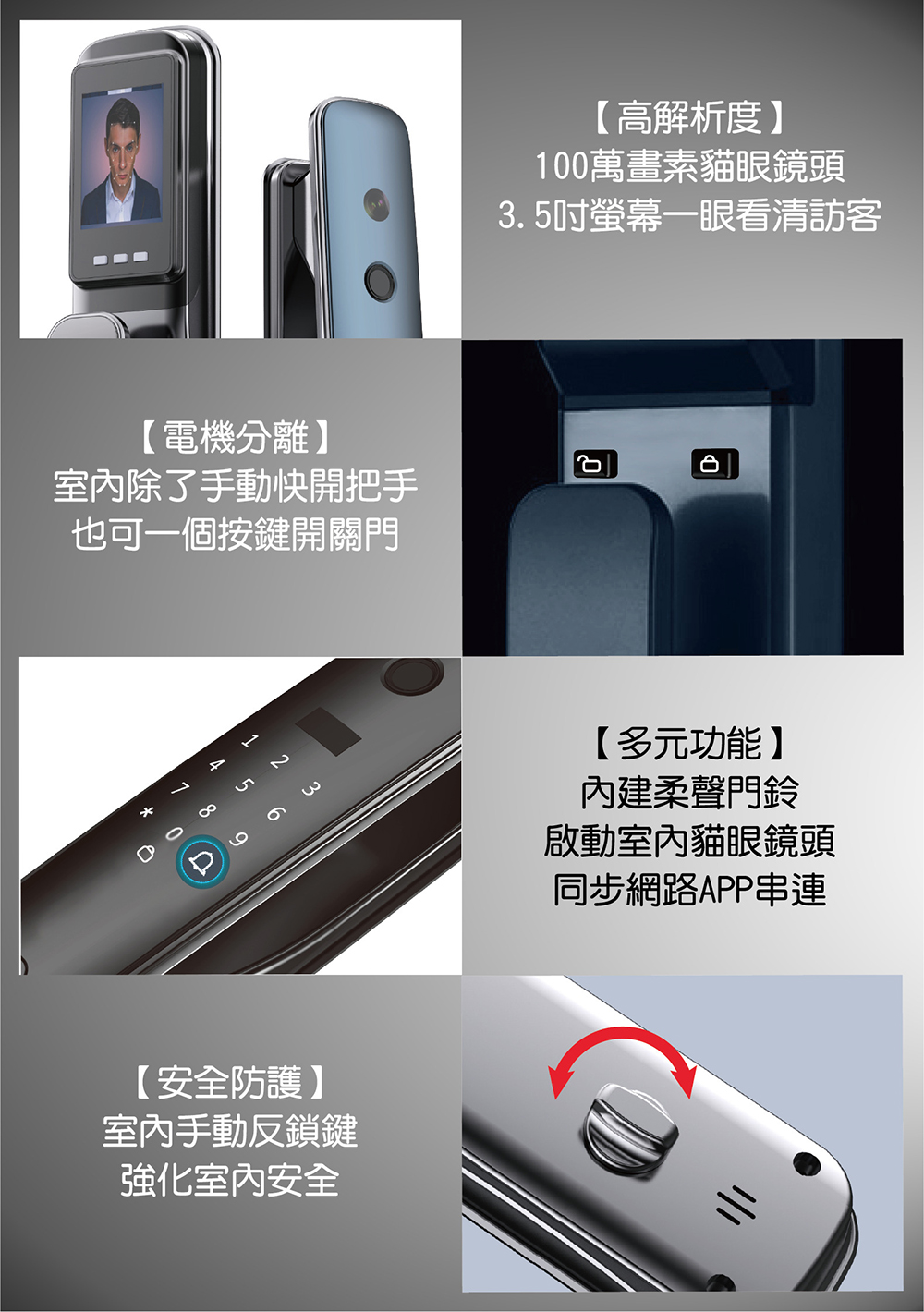 【高解析度】
100萬畫素貓眼鏡頭
3.5吋螢幕一眼看清訪客

【電機分離】
室內除了手動快開把手
也可一個按鍵開關門

1 2 3
4 5 6
7 8 9
* 0

【多元功能】
內建柔聲門鈴
啟動室內貓眼鏡頭
同步網路APP串連

【安全防護】
室內手動反鎖鍵
強化室內安全